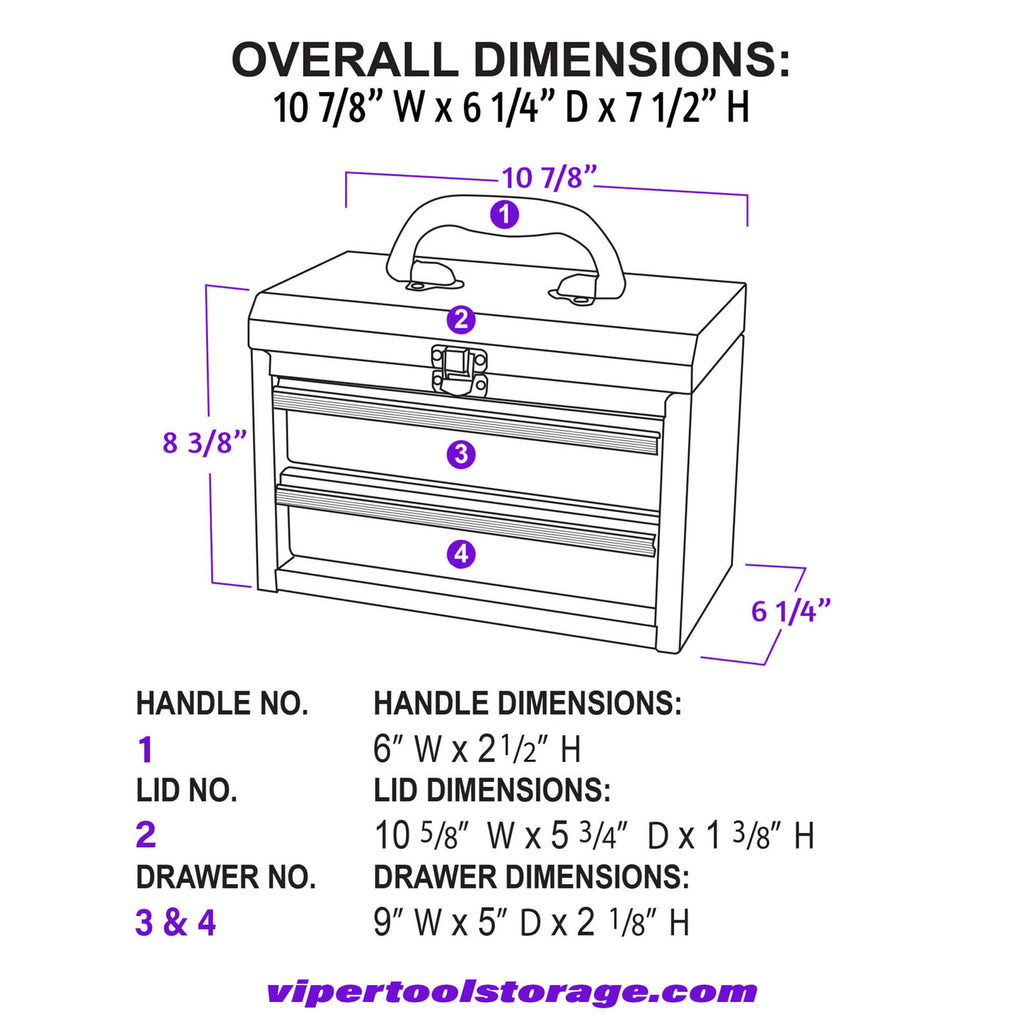 OVERALL DIMENSIONS:
10 7/8” W x 6 1/4” D x 7 1/2” H

10 7/8”

1

2

8 3/8”

3

4

6 1/4”

| HANDLE NO. | HANDLE DIMENSIONS: |
|---|---|
| 1 | 6” W x 2 1/2” H |
| LID NO. | LID DIMENSIONS: |
| 2 | 10 5/8” W x 5 3/4” D x 1 3/8” H |
| DRAWER NO. | DRAWER DIMENSIONS: |
| 3 & 4 | 9” W x 5” D x 2 1/8” H |

vipertoolstorage.com